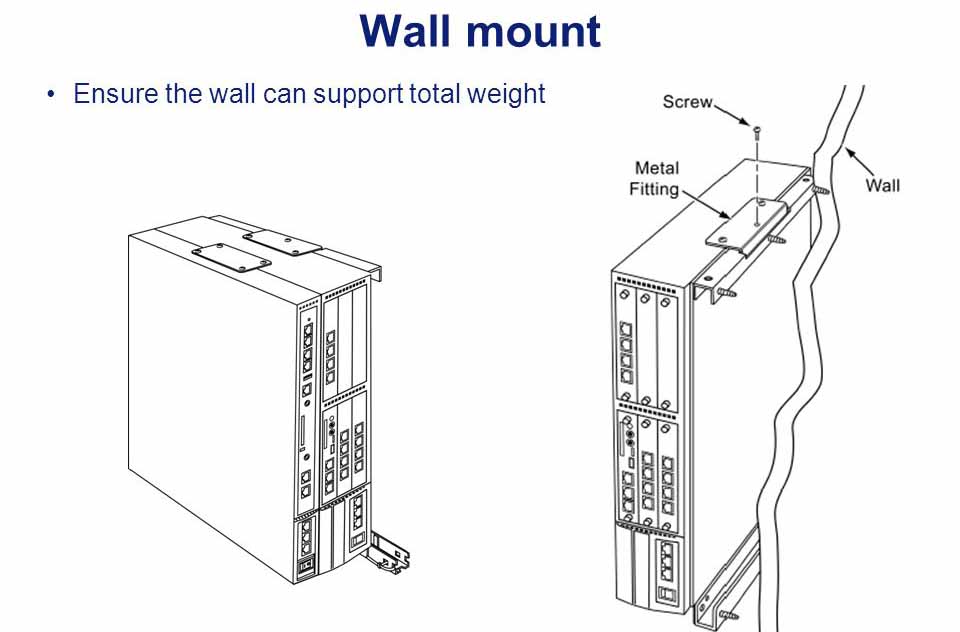 Wall mount

• Ensure the wall can support total weight

Screw

Metal Fitting

Wall