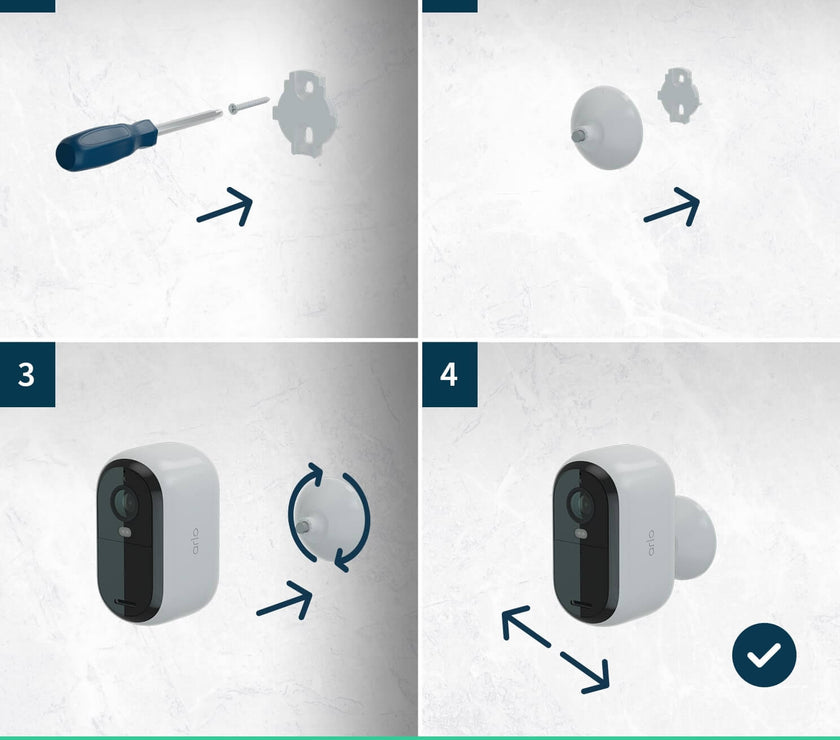 3

arlo

4

arlo